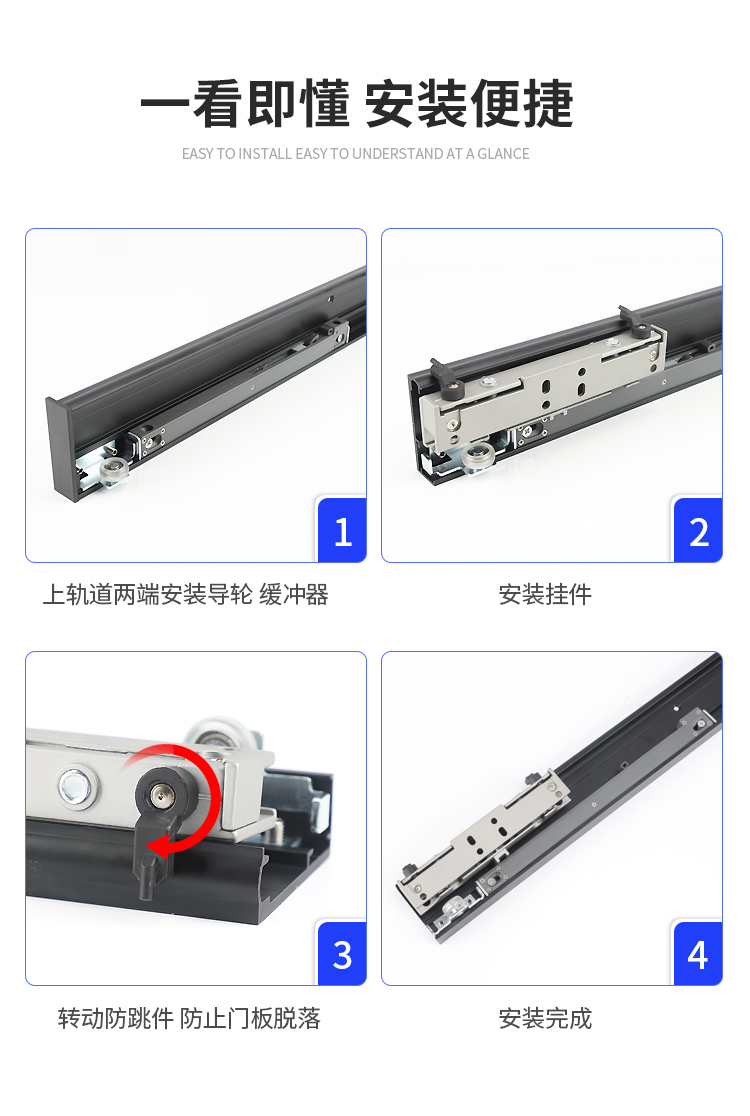 一看即懂 安装便捷

EASY TO INSTALL EASY TO UNDERSTAND AT A GLANCE

1

上轨道两端安装导轮 缓冲器

2

安装挂件

3

转动防跳件 防止门板脱落

4

安装完成